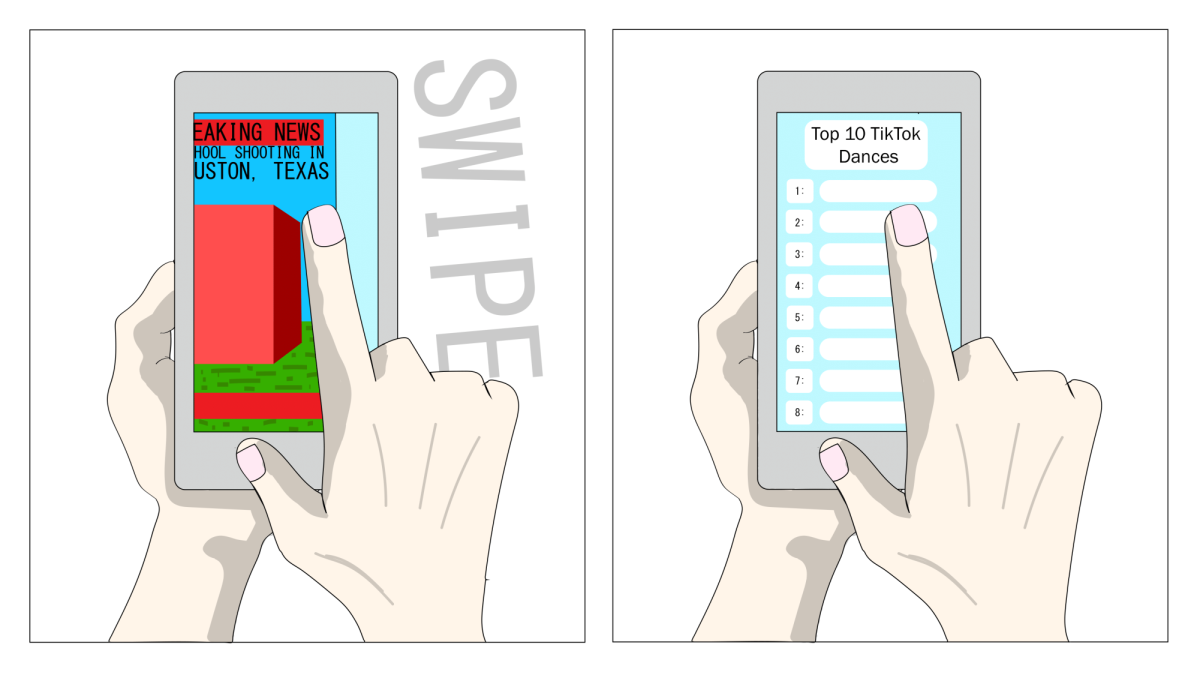 EAKING NEWS
HOOL SHOOTING IN
USTON, TEXAS

SWIPE

Top 10 TikTok Dances

1:
2:
3:
4:
5:
6:
7:
8: